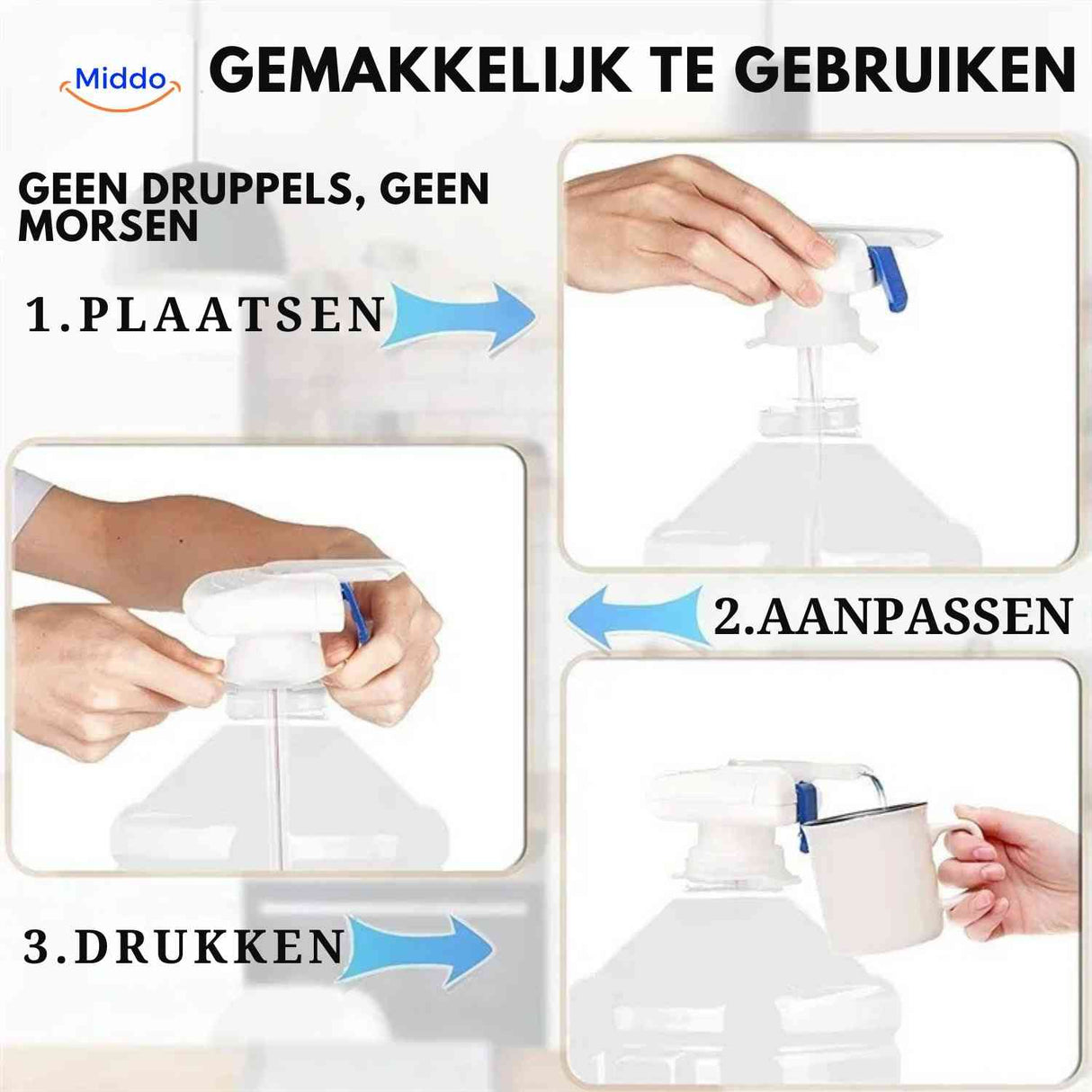 Middo

GEMAKKELIJK TE GEBRUIKEN

GEEN DRUPPELS, GEEN MORSEN

1.PLAATSEN

2.AANPASSEN

3.DRUKKEN