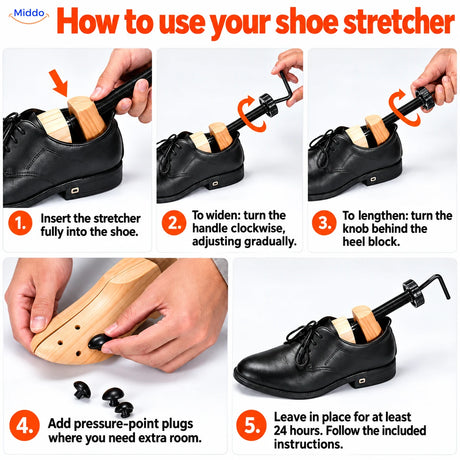 Middo

How to use your shoe stretcher

1. Insert the stretcher fully into the shoe.

2. To widen: turn the handle clockwise, adjusting gradually.

3. To lengthen: turn the knob behind the heel block.

4. Add pressure-point plugs where you need extra room.

5. Leave in place for at least 24 hours. Follow the included instructions.